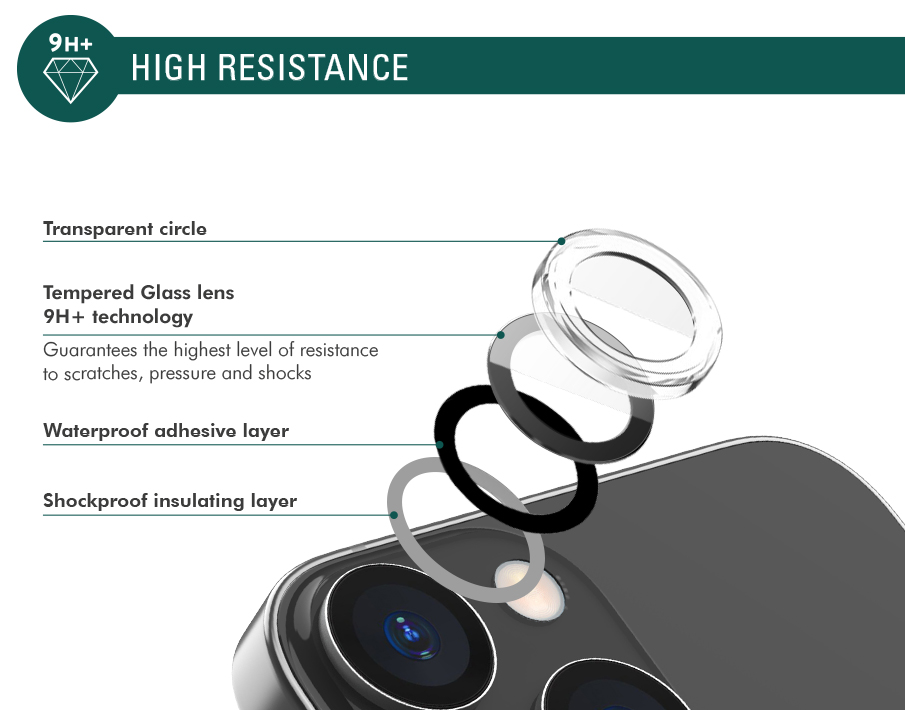 9H+

HIGH RESISTANCE

Transparent circle

Tempered Glass lens
9H+ technology

Guarantees the highest level of resistance to scratches, pressure and shocks

Waterproof adhesive layer

Shockproof insulating layer