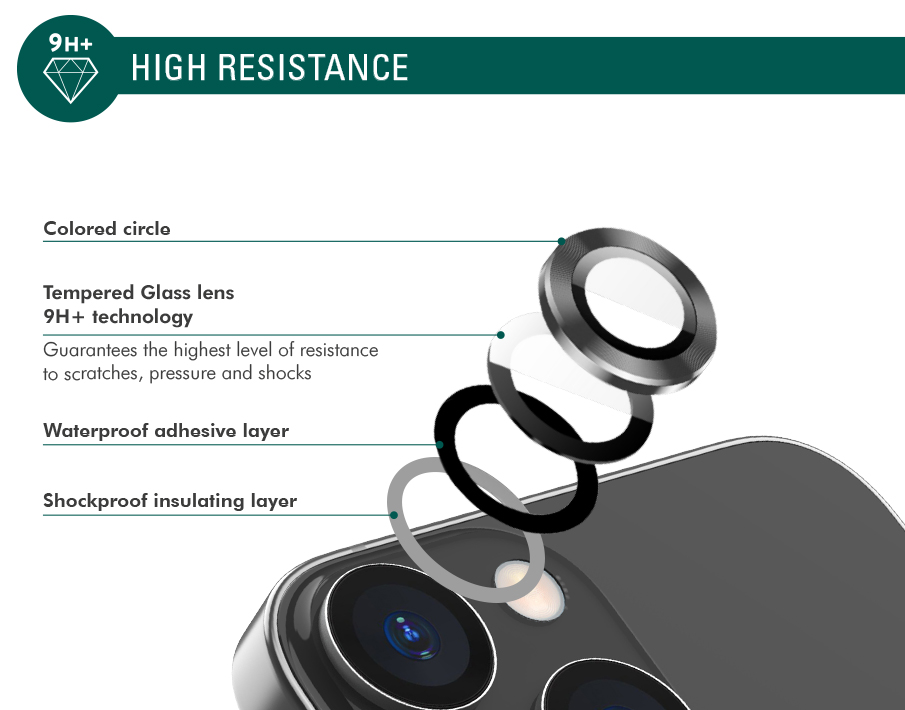 9H+

HIGH RESISTANCE

Colored circle

Tempered Glass lens
9H+ technology

Guarantees the highest level of resistance to scratches, pressure and shocks

Waterproof adhesive layer

Shockproof insulating layer