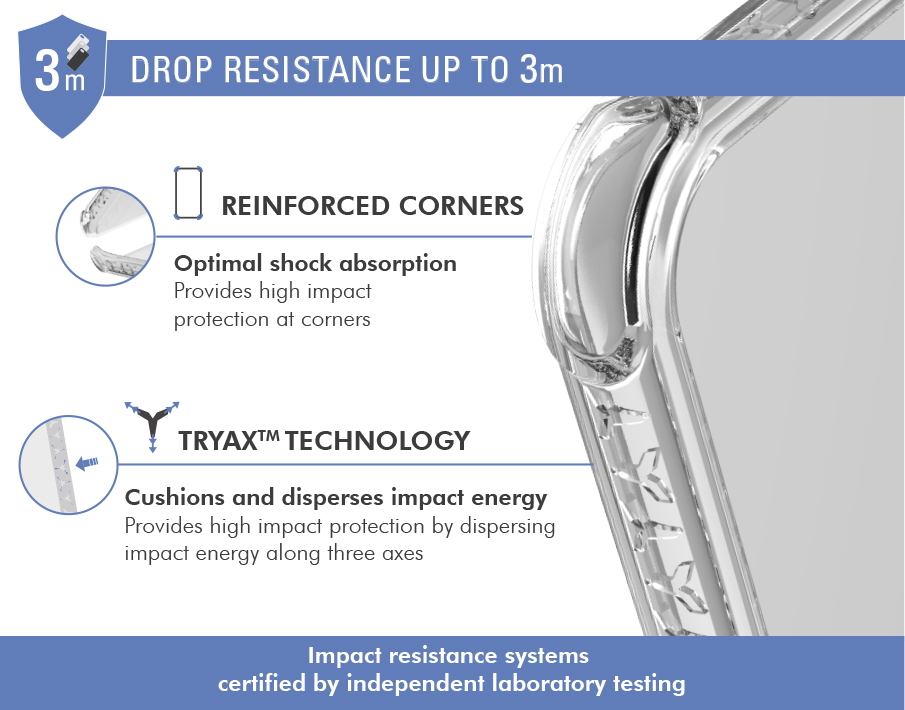 3m

DROP RESISTANCE UP TO 3m

REINFORCED CORNERS

Optimal shock absorption
Provides high impact protection at corners

TRYAX™ TECHNOLOGY

Cushions and disperses impact energy
Provides high impact protection by dispersing impact energy along three axes

Impact resistance systems
certified by independent laboratory testing