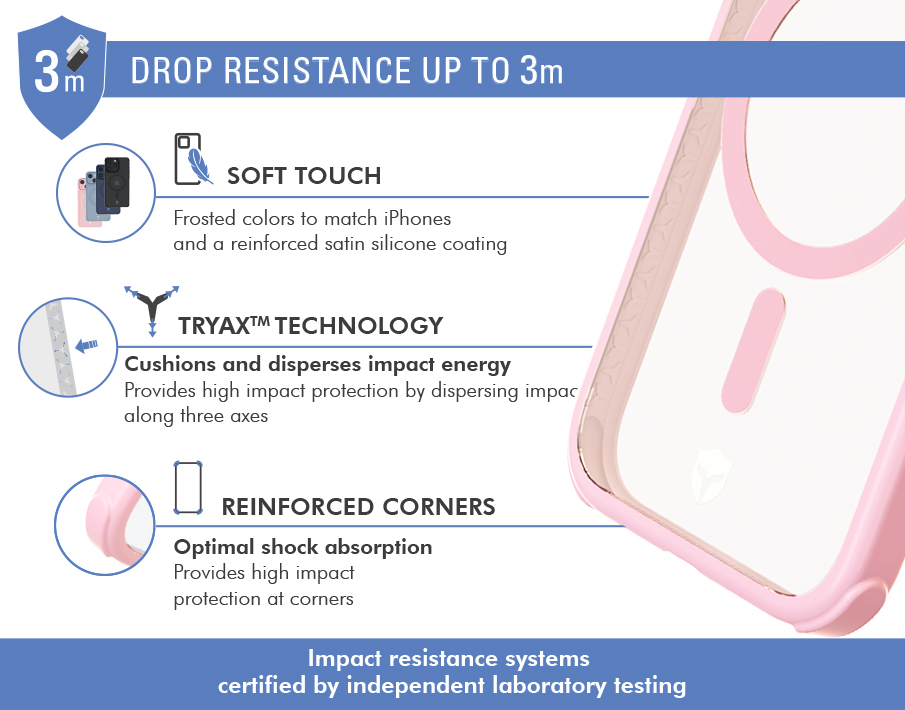 3m

DROP RESISTANCE UP TO 3m

SOFT TOUCH

Frosted colors to match iPhones and a reinforced satin silicone coating

TRYAX™ TECHNOLOGY

Cushions and disperses impact energy

Provides high impact protection by dispersing impac along three axes

REINFORCED CORNERS

Optimal shock absorption

Provides high impact protection at corners

Impact resistance systems certified by independent laboratory testing