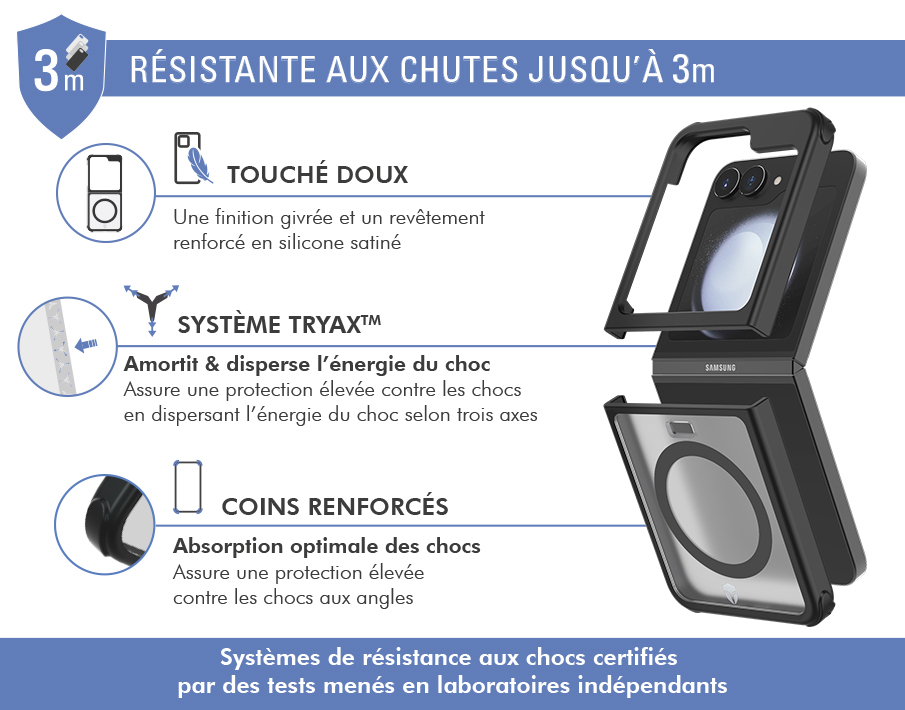 3m

RÉSISTANTE AUX CHUTES JUSQU'À 3m

TOUCHÉ DOUX

Une finition givrée et un revêtement renforcé en silicone satiné

SYSTÈME TRYAX™

Amortit & disperse l'énergie du choc
Assure une protection élevée contre les chocs en dispersant l'énergie du choc selon trois axes

COINS RENFORCÉS

Absorption optimale des chocs
Assure une protection élevée contre les chocs aux angles

SAMSUNG

Systèmes de résistance aux chocs certifiés par des tests menés en laboratoires indépendants