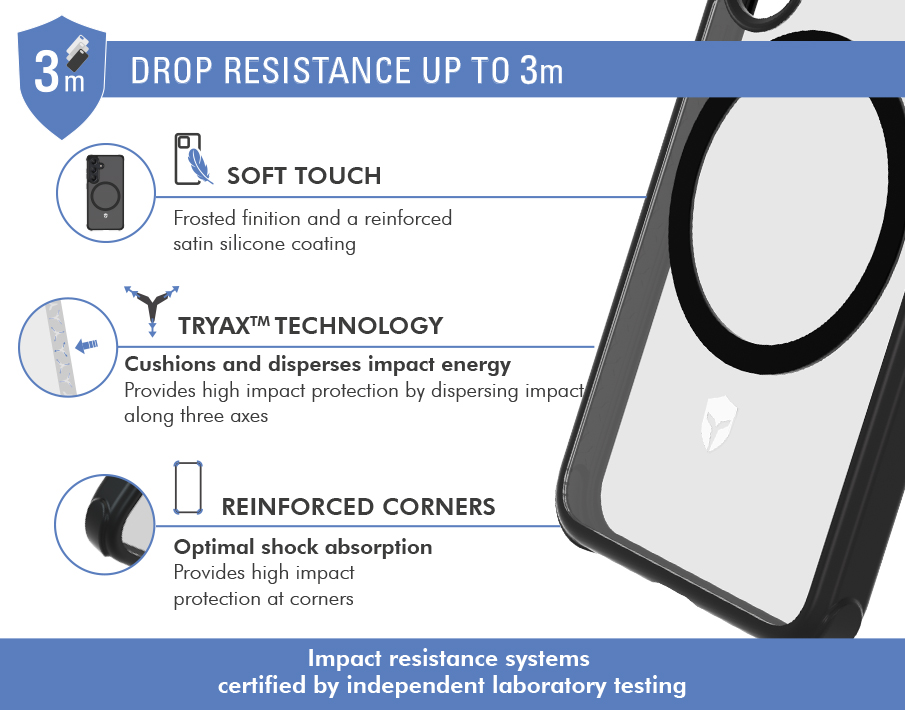 3m

DROP RESISTANCE UP TO 3m

SOFT TOUCH

Frosted finition and a reinforced satin silicone coating

TRYAX™ TECHNOLOGY

Cushions and disperses impact energy

Provides high impact protection by dispersing impact along three axes

REINFORCED CORNERS

Optimal shock absorption

Provides high impact protection at corners

Impact resistance systems certified by independent laboratory testing